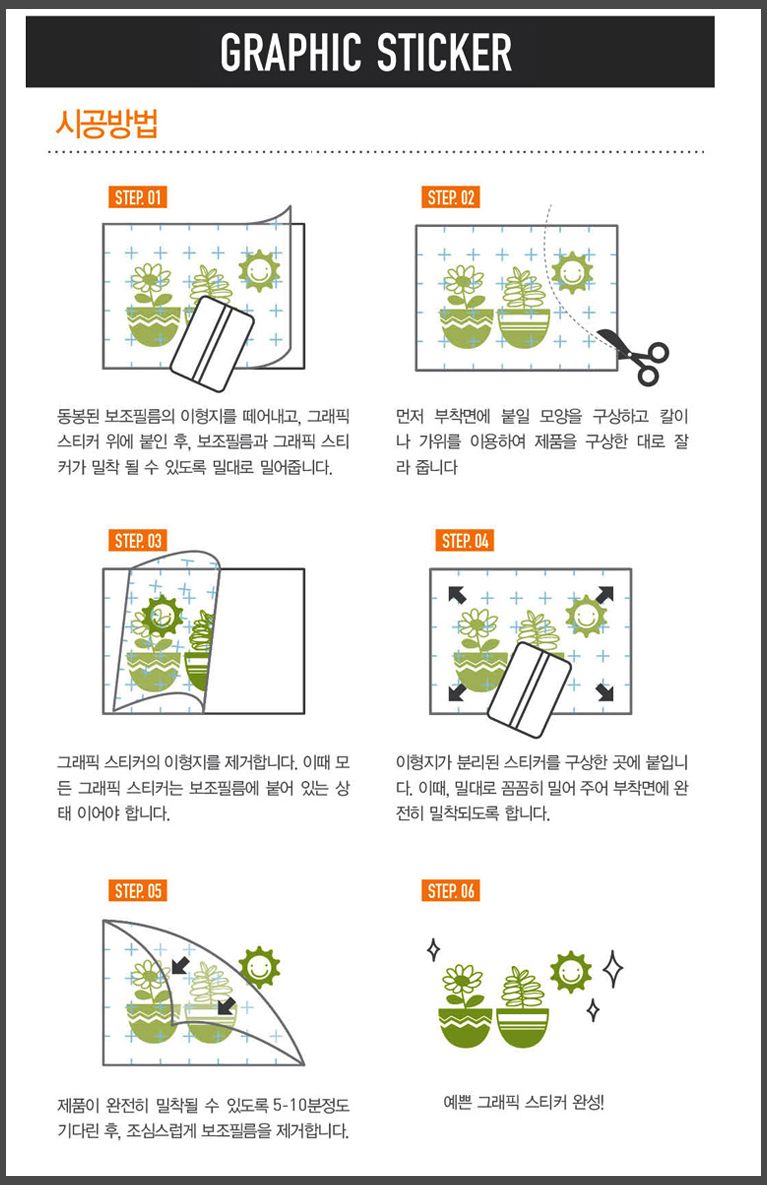 GRAPHIC STICKER

시공방법

STEP. 01

동봉된 보조필름의 이형지를 떼어내고, 그래픽 스티커 위에 붙인 후, 보조필름과 그래픽 스티커가 밀착 될 수 있도록 밀대로 밀어줍니다.

STEP. 02

먼저 부착면에 붙일 모양을 구상하고 칼이나 가위를 이용하여 제품을 구상한 대로 잘라 줍니다

STEP. 03

그래픽 스티커의 이형지를 제거합니다. 이때 모든 그래픽 스티커는 보조필름에 붙어 있는 상태 이어야 합니다.

STEP. 04

이형지가 분리된 스티커를 구상한 곳에 붙입니다. 이때, 밀대로 꼼꼼히 밀어 주어 부착면에 완전히 밀착되도록 합니다.

STEP. 05

제품이 완전히 밀착될 수 있도록 5-10분정도 기다린 후, 조심스럽게 보조필름을 제거합니다.

STEP. 06

예쁜 그래픽 스티커 완성!